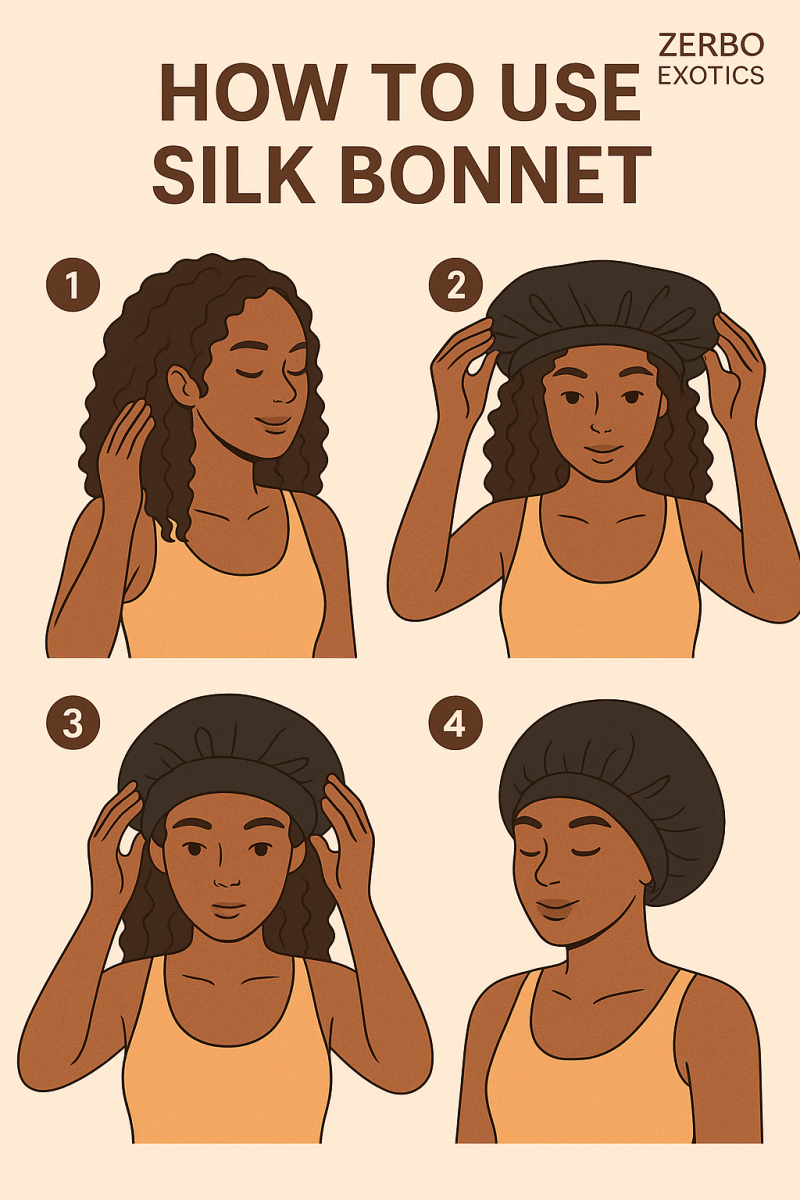 ZERBO
EXOTICS

HOW TO USE
SILK BONNET

1

2

3

4