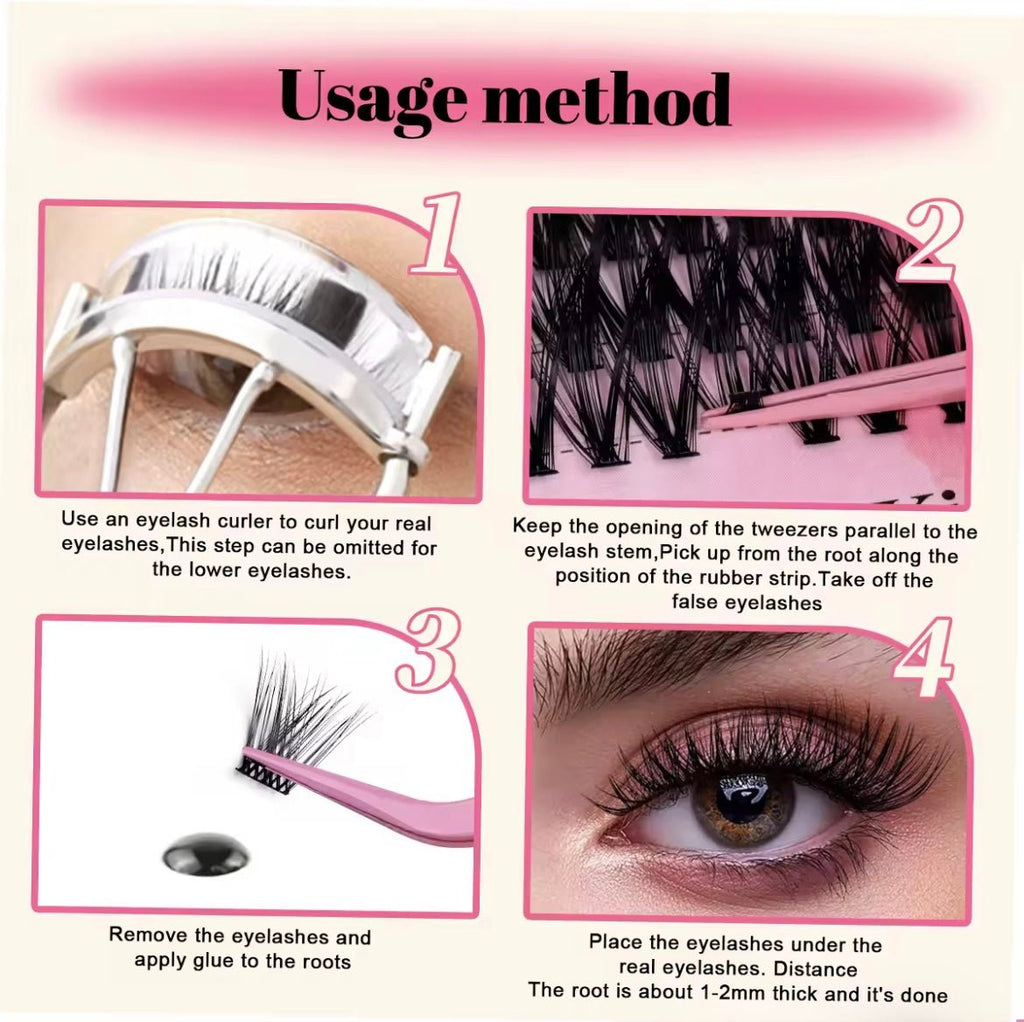 Usage method

1

Use an eyelash curler to curl your real eyelashes,This step can be omitted for the lower eyelashes.

2

Keep the opening of the tweezers parallel to the eyelash stem,Pick up from the root along the position of the rubber strip.Take off the false eyelashes

3

Remove the eyelashes and apply glue to the roots

4

Place the eyelashes under the real eyelashes. Distance The root is about 1-2mm thick and it's done